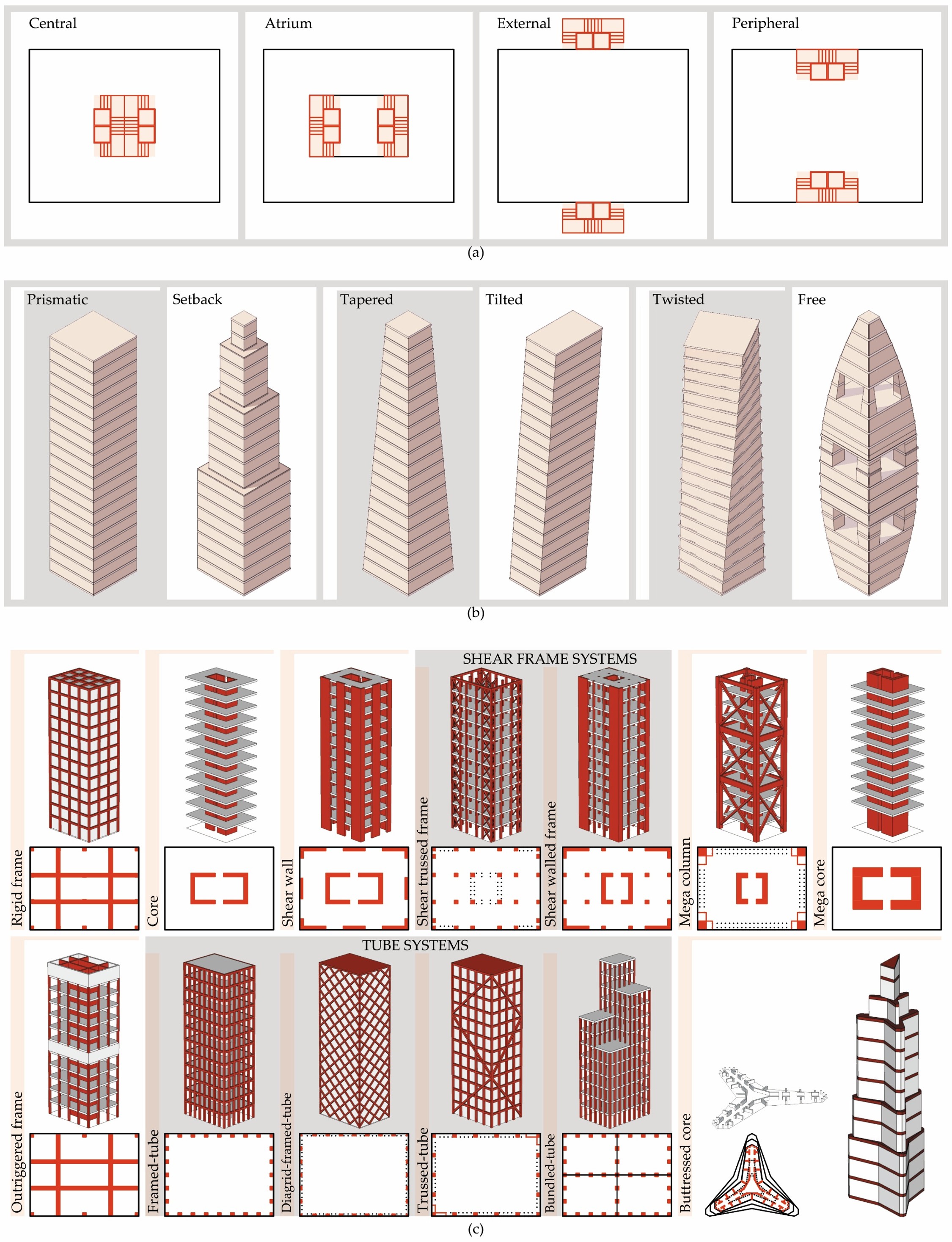 Central

Atrium

External

Peripheral

(a)

Prismatic

Setback

Tapered

Tilted

Twisted

Free

(b)

SHEAR FRAME SYSTEMS

Rigid frame

Core

Shear wall

Shear trussed frame

Shear walled frame

Mega column

Mega core

TUBE SYSTEMS

Outriggered frame

Framed-tube

Diagrid-framed-tube

Trussed-tube

Bundled-tube

Buttressed core

(c)